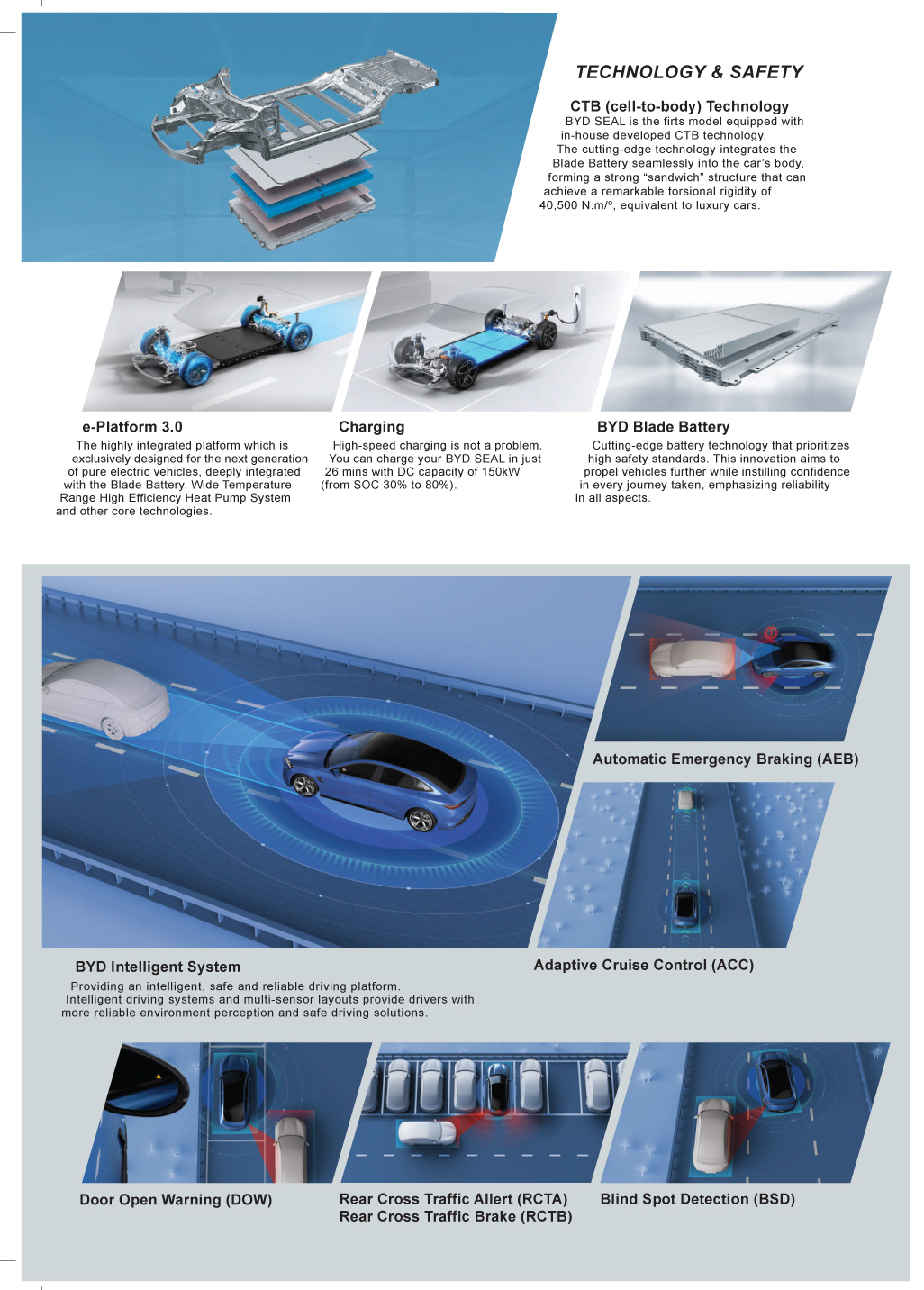 TECHNOLOGY & SAFETY

CTB (cell-to-body) Technology
BYD SEAL is the firts model equipped with in-house developed CTB technology. The cutting-edge technology integrates the Blade Battery seamlessly into the car's body, forming a strong "sandwich" structure that can achieve a remarkable torsional rigidity of 40,500 N.m/°, equivalent to luxury cars.

e-Platform 3.0
The highly integrated platform which is exclusively designed for the next generation of pure electric vehicles, deeply integrated with the Blade Battery, Wide Temperature Range High Efficiency Heat Pump System and other core technologies.

Charging
High-speed charging is not a problem. You can charge your BYD SEAL in just 26 mins with DC capacity of 150kW (from SOC 30% to 80%).

BYD Blade Battery
Cutting-edge battery technology that prioritizes high safety standards. This innovation aims to propel vehicles further while instilling confidence in every journey taken, emphasizing reliability in all aspects.

Automatic Emergency Braking (AEB)

BYD Intelligent System
Providing an intelligent, safe and reliable driving platform. Intelligent driving systems and multi-sensor layouts provide drivers with more reliable environment perception and safe driving solutions.

Adaptive Cruise Control (ACC)

Door Open Warning (DOW)

Rear Cross Traffic Allert (RCTA)
Rear Cross Traffic Brake (RCTB)

Blind Spot Detection (BSD)